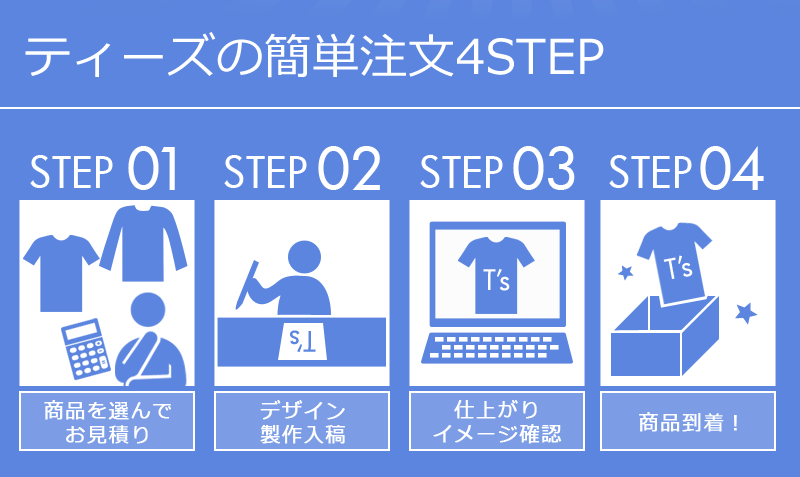 ティーズの簡単注文4STEP

STEP 01

商品を選んでお見積り

STEP 02

T's

デザイン製作入稿

STEP 03

T's

仕上がりイメージ確認

STEP 04

T's

商品到着！